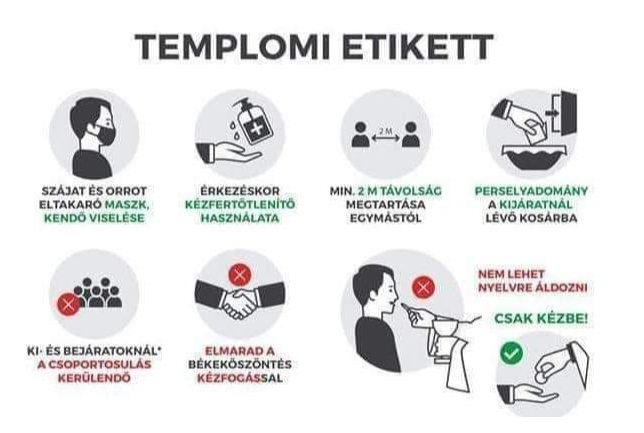 TEMPLOMI ETIKETT

SZÁJAT ÉS ORROT ELTAKARÓ MASZK, KENDŐ VISELÉSE

ÉRKEZÉSKOR KÉZFERTŐTLENÍTŐ HASZNÁLATA

2 M

MIN. 2 M TÁVOLSÁG MEGTARTÁSA EGYMÁSTÓL

PERSELYADOMÁNY A KIJÁRATNÁL LÉVŐ KOSÁRBA

KI- ÉS BEJÁRATOKNÁL* A CSOPORTOSULÁS KERÜLENDŐ

ELMARAD A BÉKEKÖSZÖNTÉS KÉZFOGÁSSAL

NEM LEHET NYELVRE ÁLDOZNI

CSAK KÉZBE!